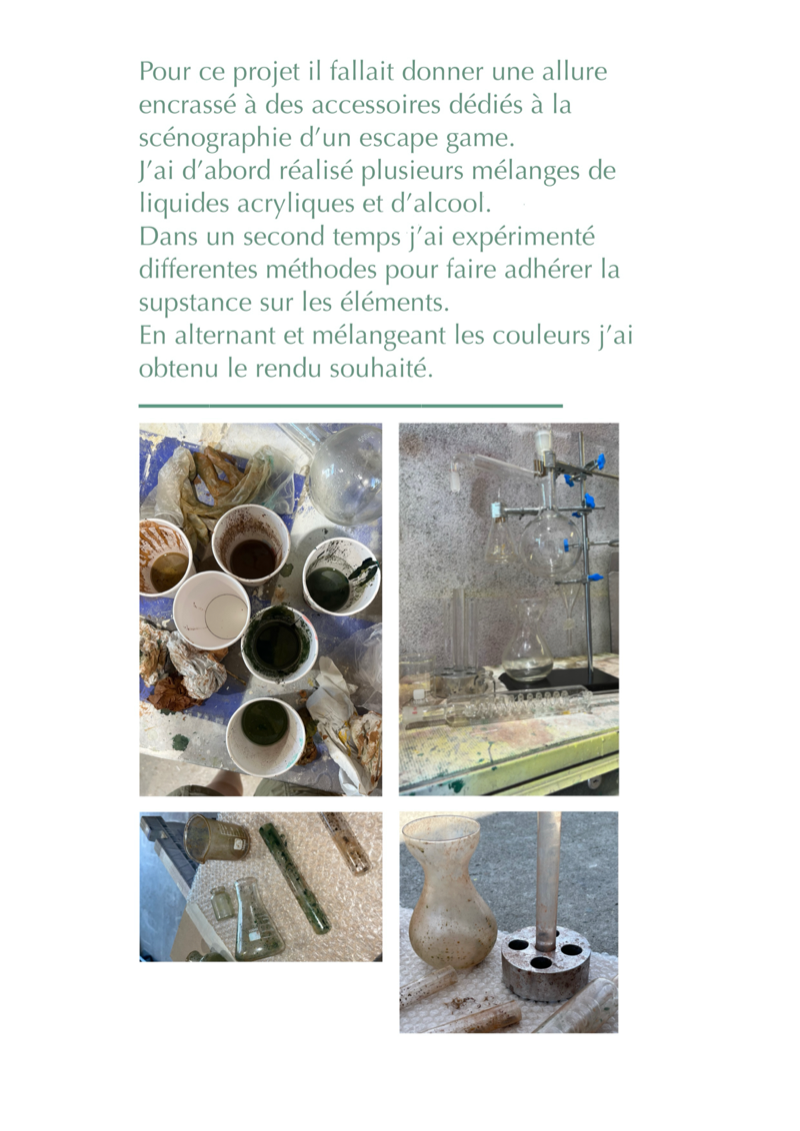 Pour ce projet il fallait donner une allure encrassé à des accessoires dédiés à la scénographie d'un escape game.
J'ai d'abord réalisé plusieurs mélanges de liquides acryliques et d'alcool.
Dans un second temps j'ai expérimenté differentes méthodes pour faire adhérer la supstance sur les éléments.
En alternant et mélangeant les couleurs j'ai obtenu le rendu souhaité.